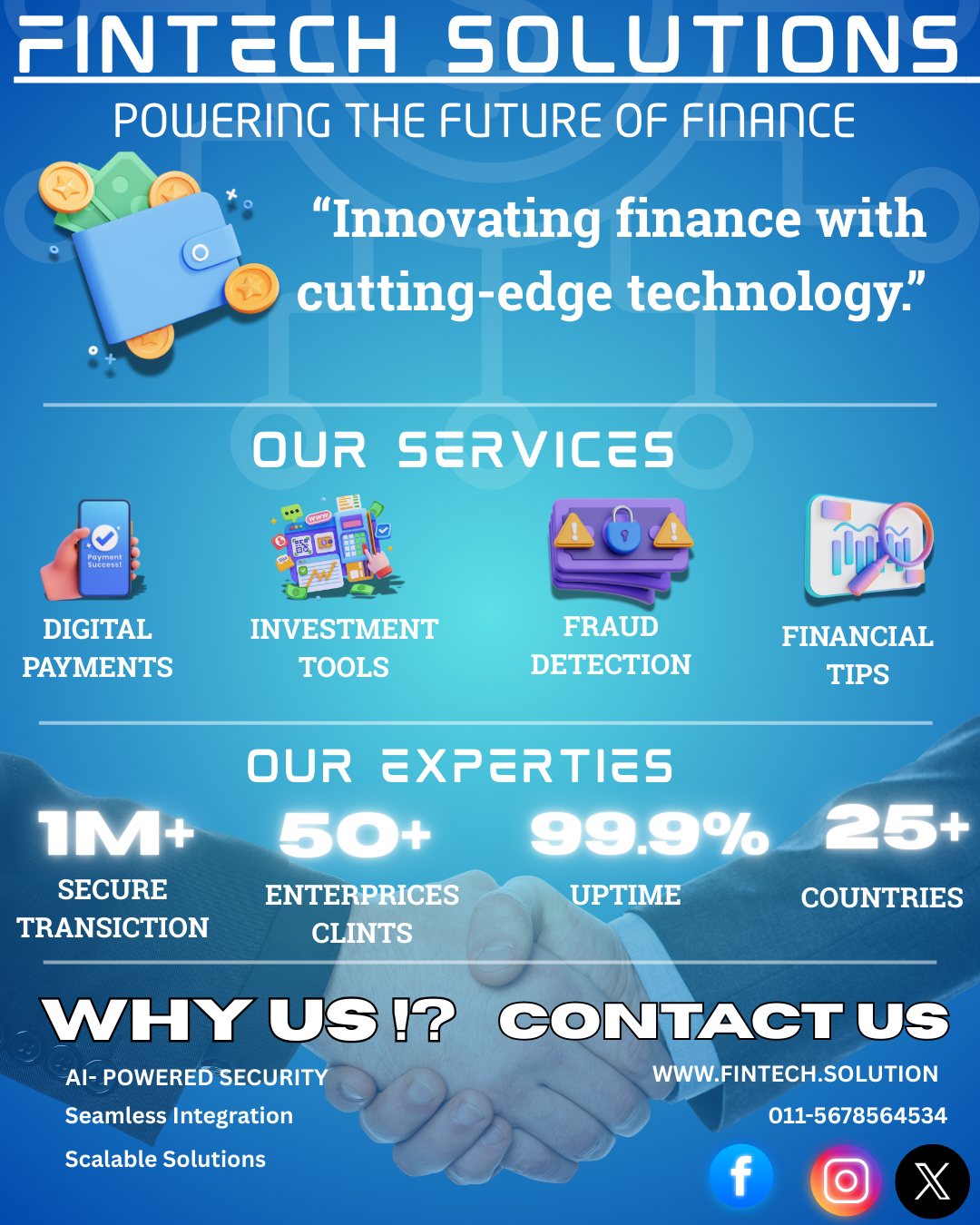 FINTECH SOLUTIONS

POWERING THE FUTURE OF FINANCE

“Innovating finance with cutting-edge technology.”

OUR SERVICES

Payment Success!

DIGITAL PAYMENTS

INVESTMENT TOOLS

FRAUD DETECTION

FINANCIAL TIPS

OUR EXPERTIES

1M+
SECURE TRANSICTION

50+
ENTERPRICES CLINTS

99.9%
UPTIME

25+
COUNTRIES

WHY US !?

AI- POWERED SECURITY
Seamless Integration
Scalable Solutions

CONTACT US

WWW.FINTECH.SOLUTION
011-5678564534